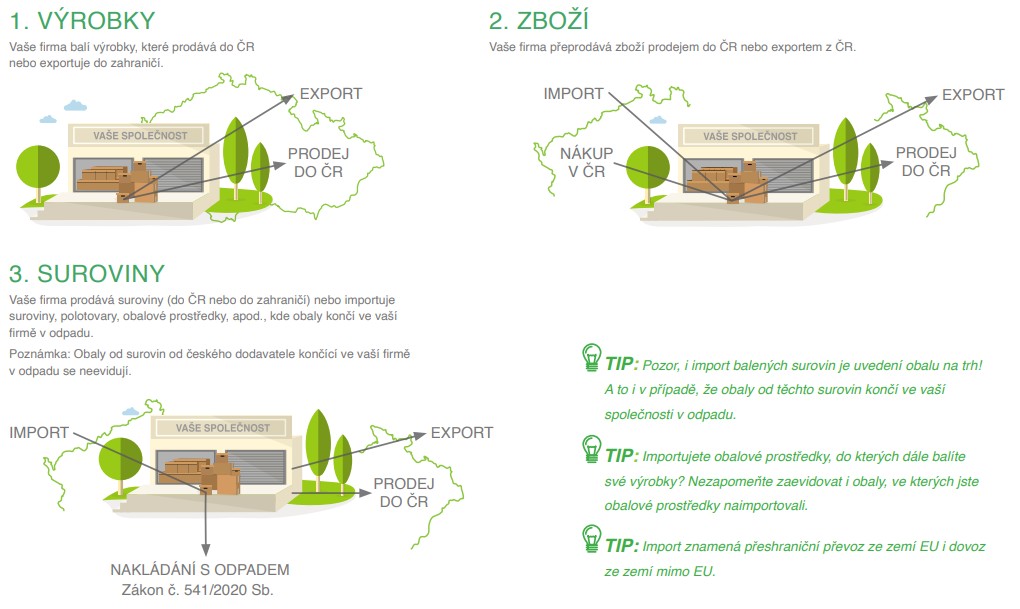 1. VÝROBKY
Vaše firma balí výrobky, které prodává do ČR nebo exportuje do zahraničí.

VAŠE SPOLEČNOST
EXPORT
PRODEJ DO ČR

2. ZBOŽÍ
Vaše firma přeprodává zboží prodejem do ČR nebo exportem z ČR.

IMPORT
NÁKUP V ČR
VAŠE SPOLEČNOST
EXPORT
PRODEJ DO ČR

3. SUROVINY
Vaše firma prodává suroviny (do ČR nebo do zahraničí) nebo importuje suroviny, polotovary, obalové prostředky, apod., kde obaly končí ve vaší firmě v odpadu.

Poznámka: Obaly od surovin od českého dodavatele končící ve vaší firmě v odpadu se neevidují.

IMPORT
VAŠE SPOLEČNOST
EXPORT
PRODEJ DO ČR
NAKLÁDÁNÍ S ODPADEM
Zákon č. 541/2020 Sb.

TIP: Pozor, i import balených surovin je uvedení obalu na trh! A to i v případě, že obaly od těchto surovin končí ve vaší společnosti v odpadu.

TIP: Importujete obalové prostředky, do kterých dále balíte své výrobky? Nezapomeňte zaevidovat i obaly, ve kterých jste obalové prostředky naimportovali.

TIP: Import znamená přeshraniční převoz ze zemí EU i dovoz ze zemí mimo EU.